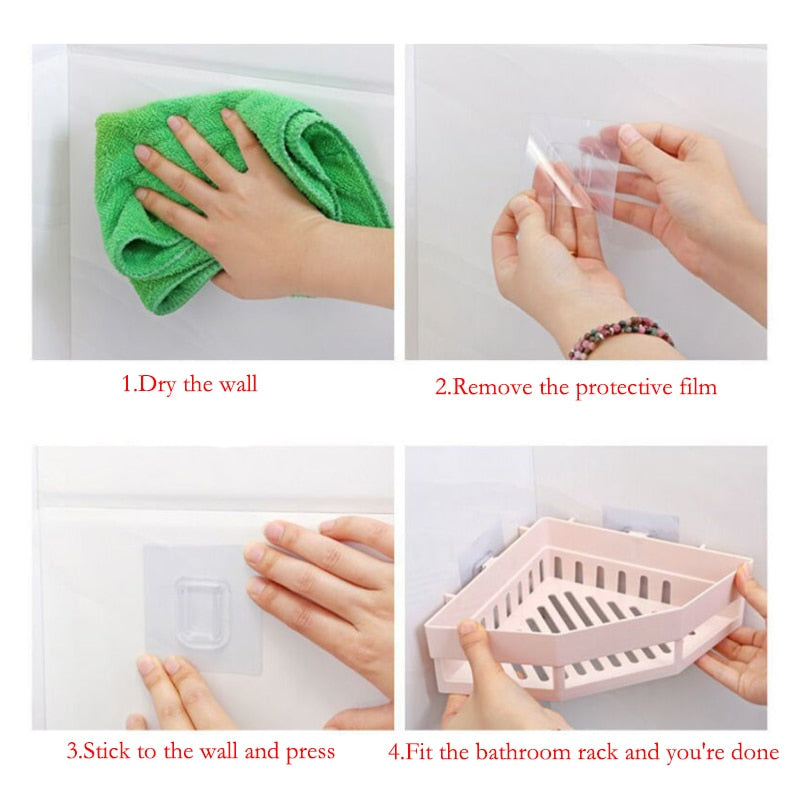 1.Dry the wall

2.Remove the protective film

3.Stick to the wall and press

4.Fit the bathroom rack and you're done