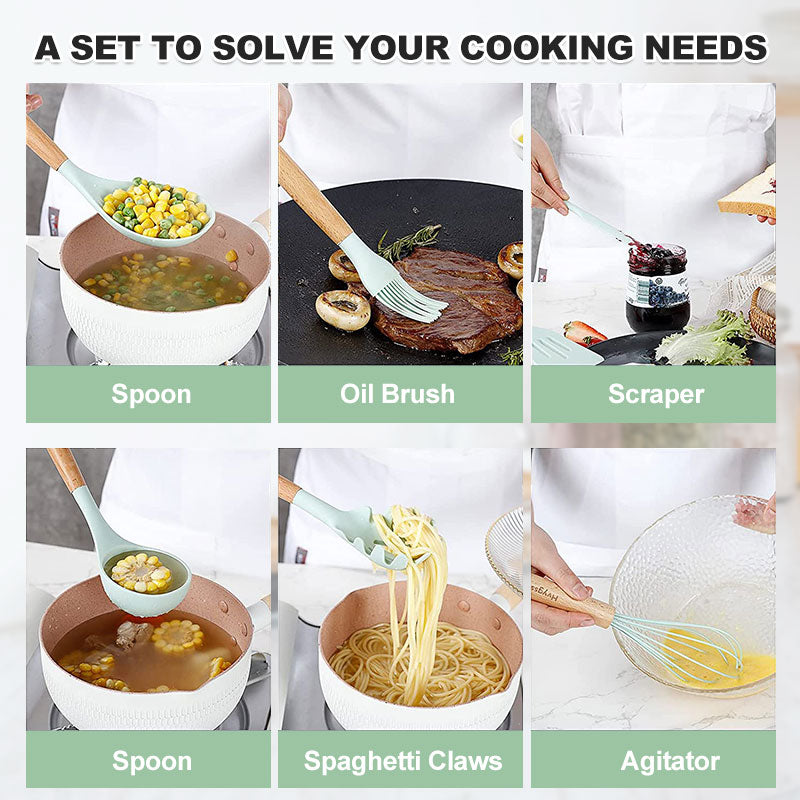 A SET TO SOLVE YOUR COOKING NEEDS

Spoon

Oil Brush

Scraper

Spoon

Spaghetti Claws

Agitator